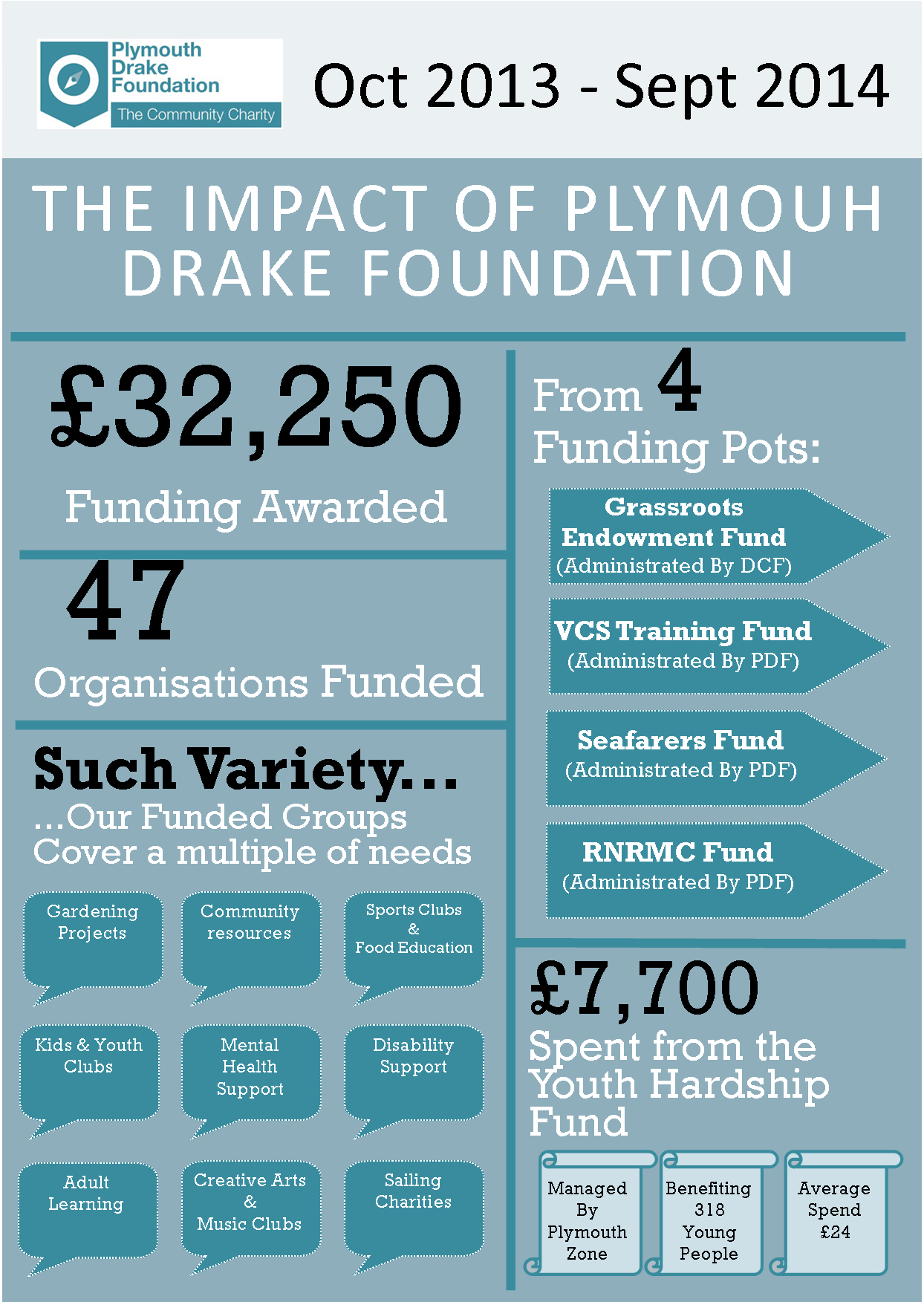 Plymouth Drake Foundation
The Community Charity

Oct 2013 - Sept 2014

THE IMPACT OF PLYMOUH DRAKE FOUNDATION

£32,250
Funding Awarded

47
Organisations Funded

Such Variety…
…Our Funded Groups Cover a multiple of needs

Gardening Projects

Community resources

Sports Clubs & Food Education

Kids & Youth Clubs

Mental Health Support

Disability Support

Adult Learning

Creative Arts & Music Clubs

Sailing Charities

From 4 Funding Pots:

Grassroots Endowment Fund
(Administrated By DCF)

VCS Training Fund
(Administrated By PDF)

Seafarers Fund
(Administrated By PDF)

RNRMC Fund
(Administrated By PDF)

£7,700
Spent from the Youth Hardship Fund

Managed By Plymouth Zone

Benefiting 318 Young People

Average Spend £24